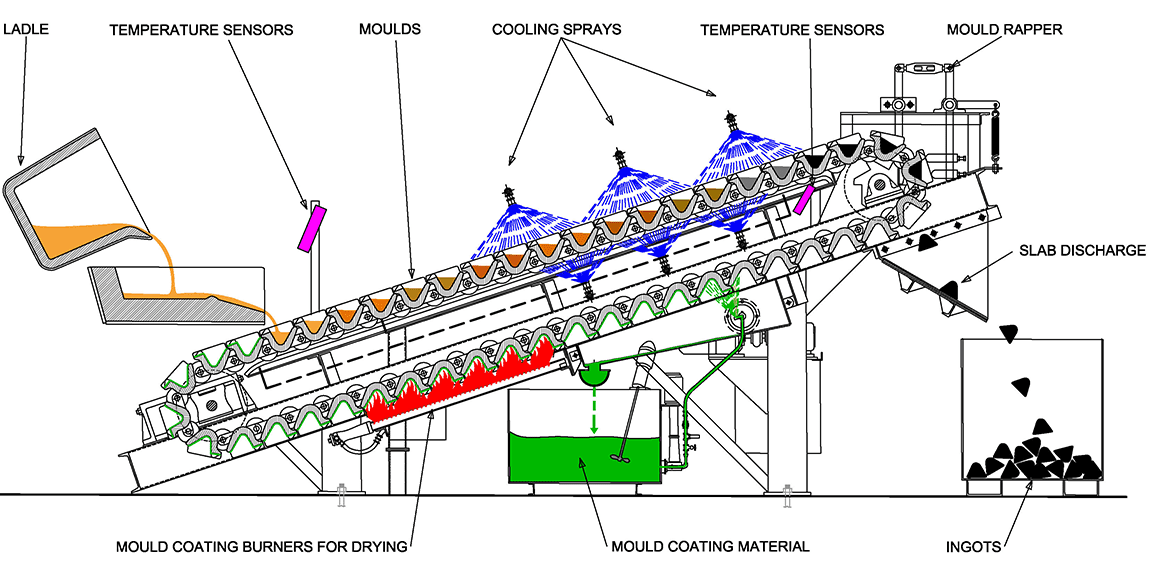 LADLE
TEMPERATURE SENSORS
MOULDS
COOLING SPRAYS
TEMPERATURE SENSORS
MOULD RAPPER
SLAB DISCHARGE
MOULD COATING BURNERS FOR DRYING
MOULD COATING MATERIAL
INGOTS